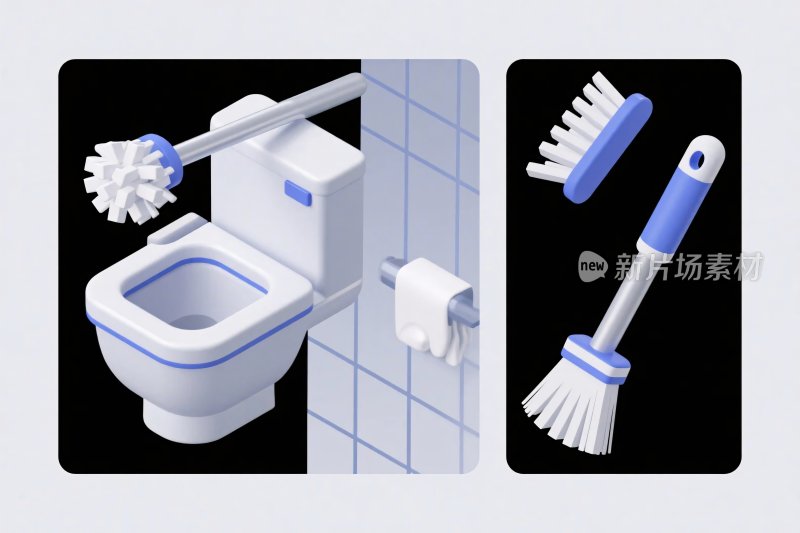 new 新片场素材