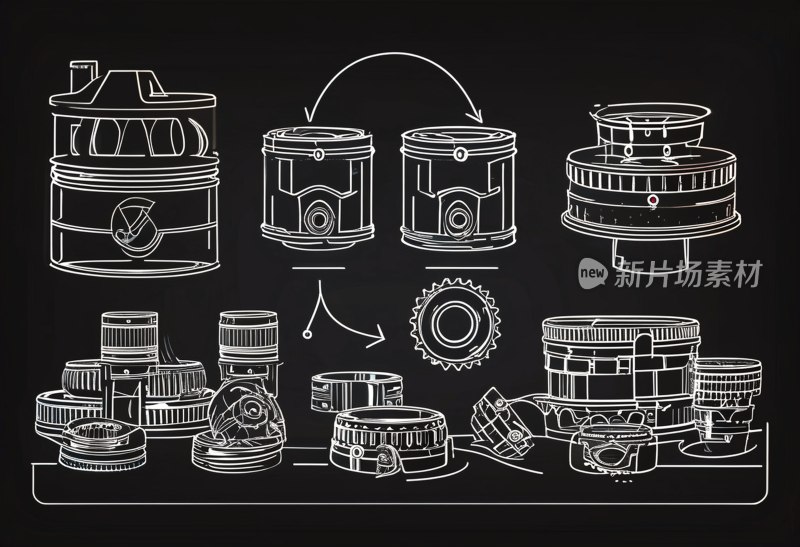 new 新片场素材